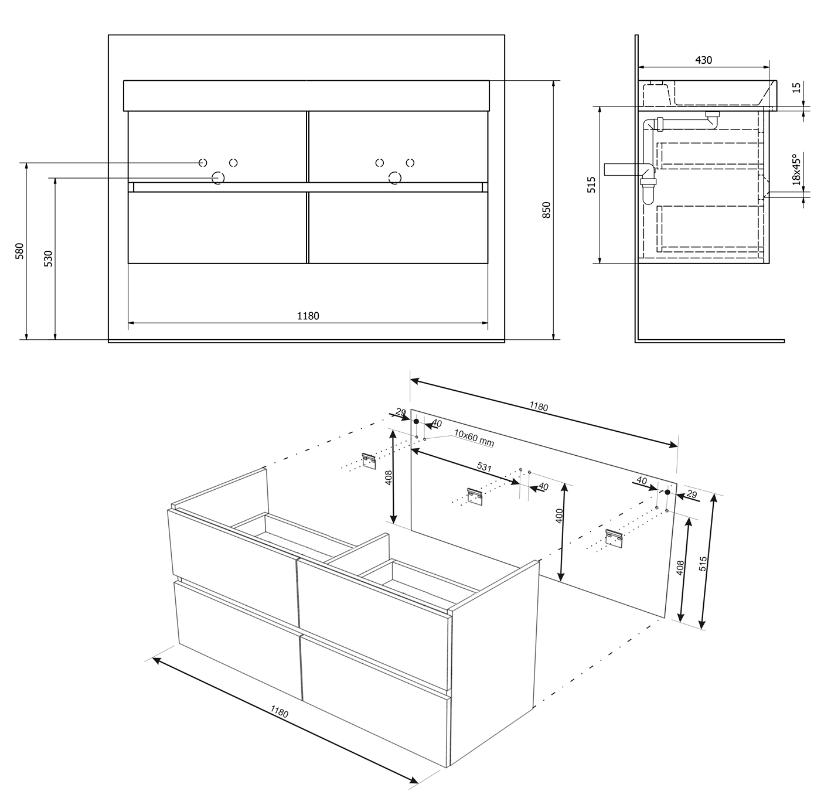 580
530
1180
850
430
15
515
18x45°
1180
29
40
10x60 mm
408
531
40
400
40
29
408
515
1180