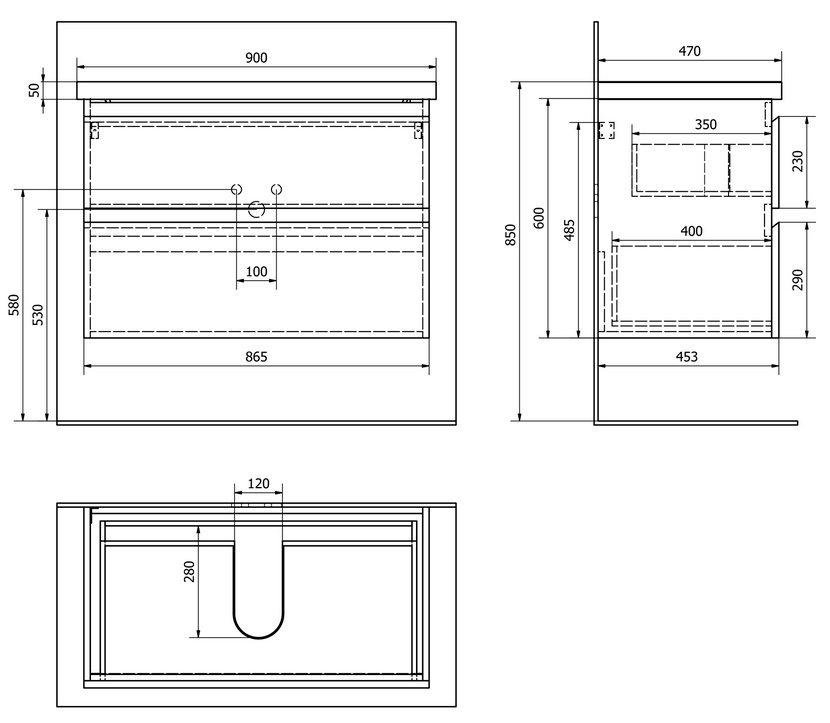 900
50
100
580
530
865
470
350
230
850
600
485
400
290
453
120
280