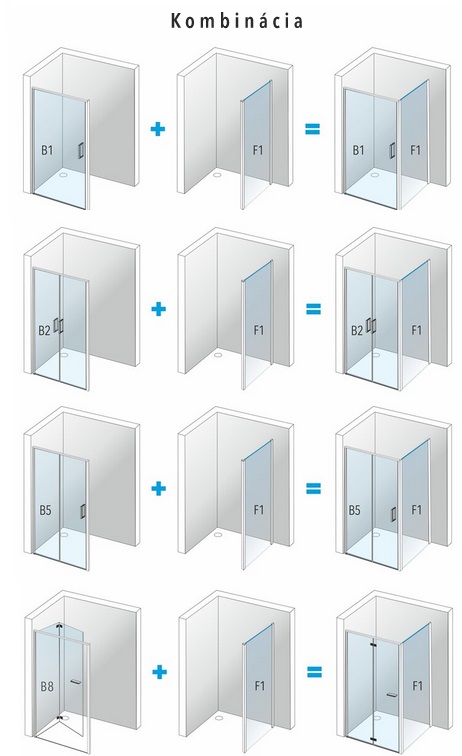 Kombinácia

B1 + F1 = B1 F1

B2 + F1 = B2 F1

B5 + F1 = B5 F1

B8 + F1 = F1