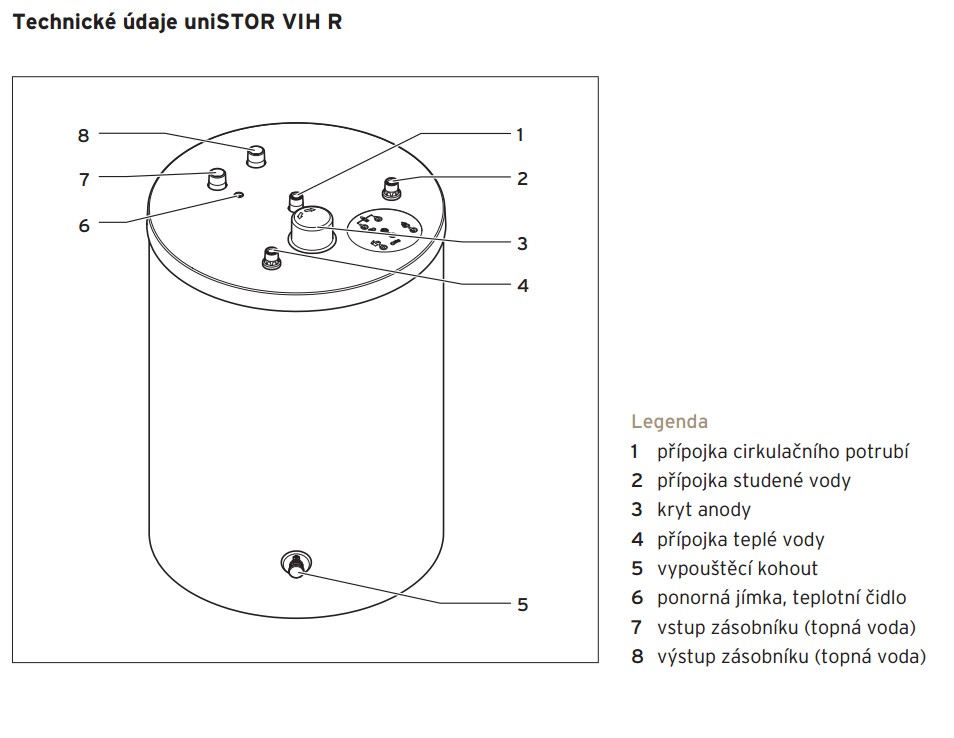 Technické údaje uniSTOR VIH R

8
7
6
1
2
3
4
5

Legenda
1 přípojka cirkulačního potrubí
2 přípojka studené vody
3 kryt anody
4 přípojka teplé vody
5 vypouštěcí kohout
6 ponorná jímka, teplotní čidlo
7 vstup zásobníku (topná voda)
8 výstup zásobníku (topná voda)