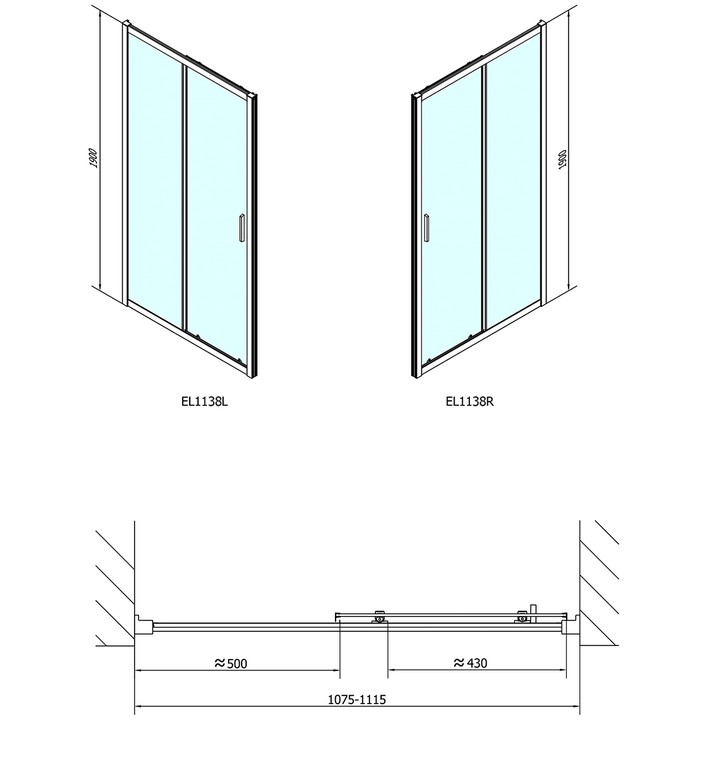 1900

1900

EL1138L

EL1138R

≈500

≈430

1075-1115