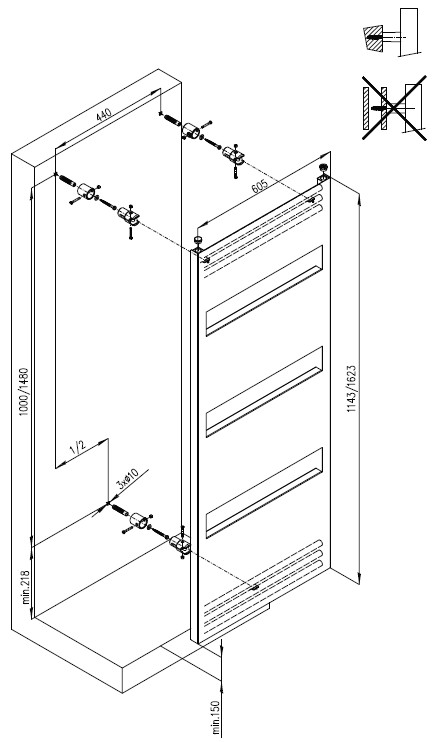 440

605

1000/1480

1143/1623

1/2

3xø10

min.218

min.150